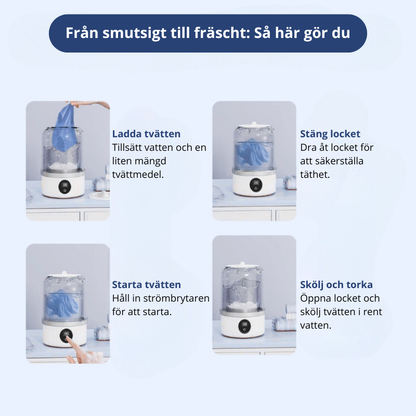 Från smutsigt till fräscht: Så här gör du

Ladda tvätten
Tillsätt vatten och en liten mängd tvättmedel.

Stäng locket
Dra åt locket för att säkerställa täthet.

Starta tvätten
Håll in strömbrytaren för att starta.

Skölj och torka
Öppna locket och skölj tvätten i rent vatten.