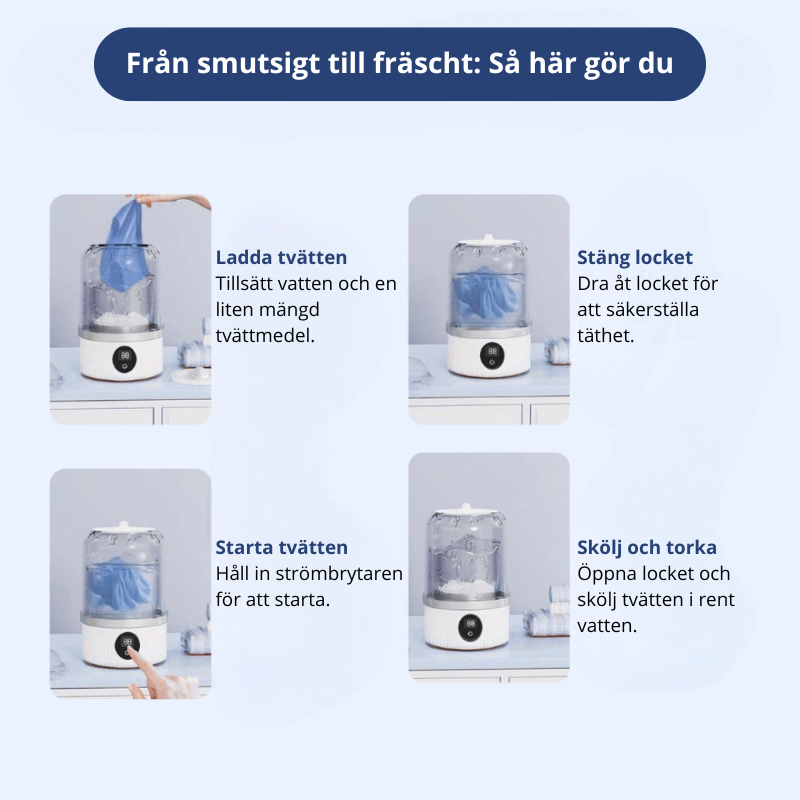 Från smutsigt till fräscht: Så här gör du

Ladda tvätten
Tillsätt vatten och en liten mängd tvättmedel.

Stäng locket
Dra åt locket för att säkerställa täthet.

Starta tvätten
Håll in strömbrytaren för att starta.

Skölj och torka
Öppna locket och skölj tvätten i rent vatten.